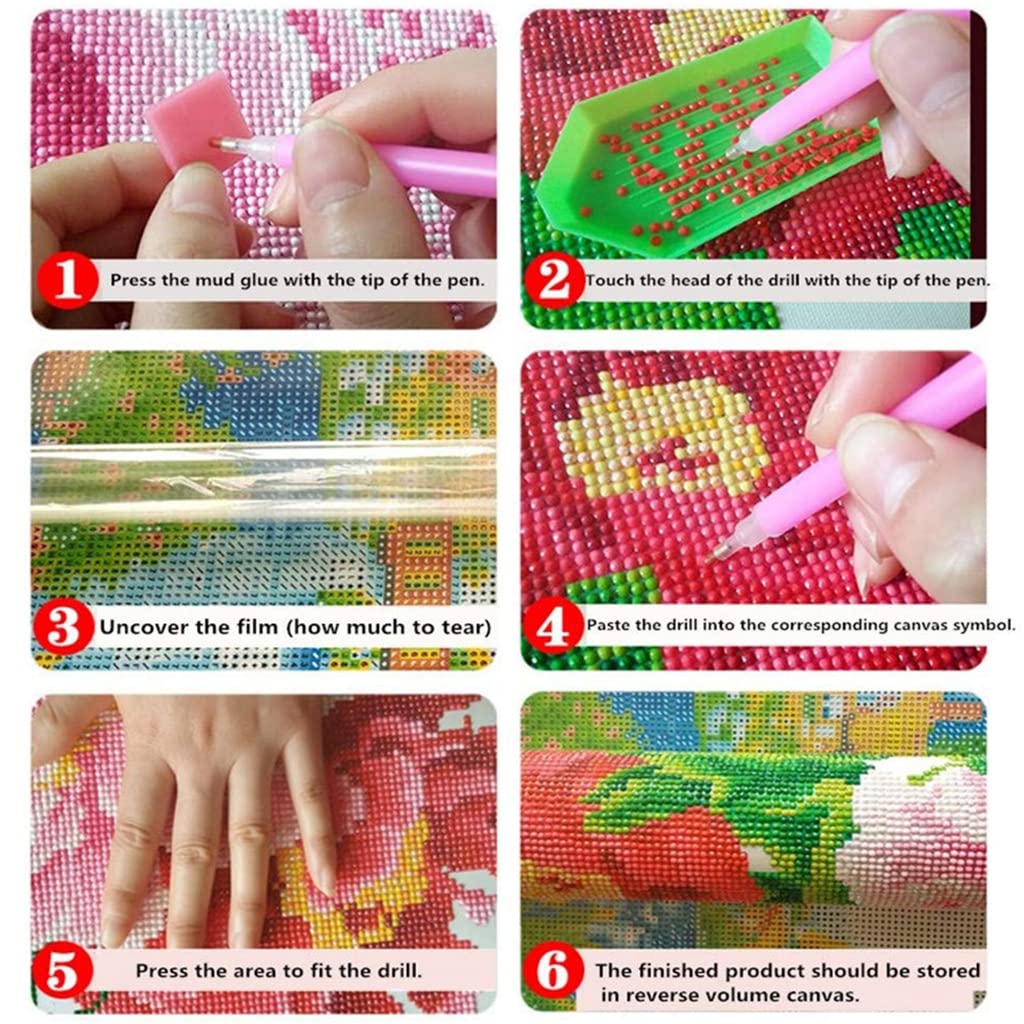 1 Press the mud glue with the tip of the pen.

2 Touch the head of the drill with the tip of the pen.

3 Uncover the film (how much to tear)

4 Paste the drill into the corresponding canvas symbol.

5 Press the area to fit the drill.

6 The finished product should be stored in reverse volume canvas.